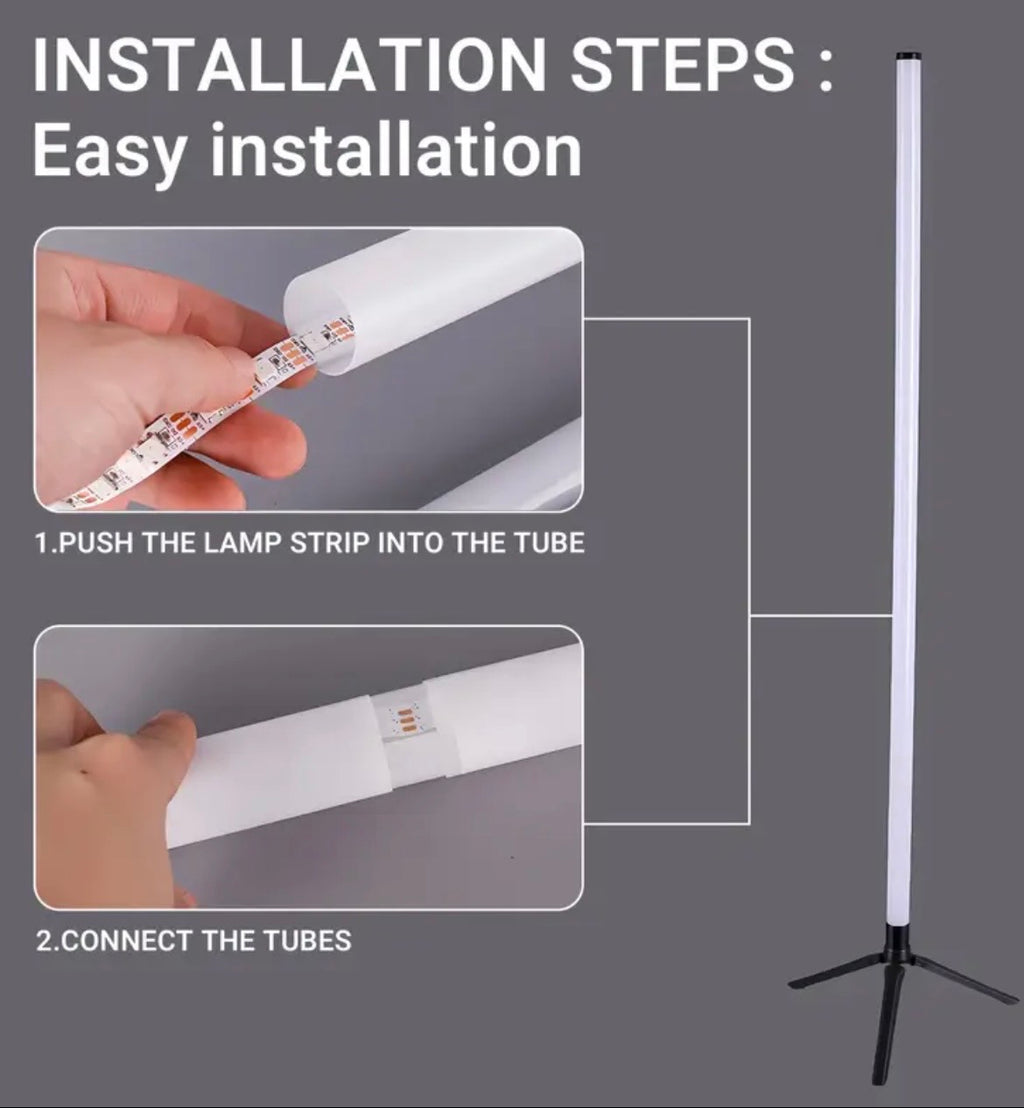 INSTALLATION STEPS :
Easy installation

1.PUSH THE LAMP STRIP INTO THE TUBE

2.CONNECT THE TUBES